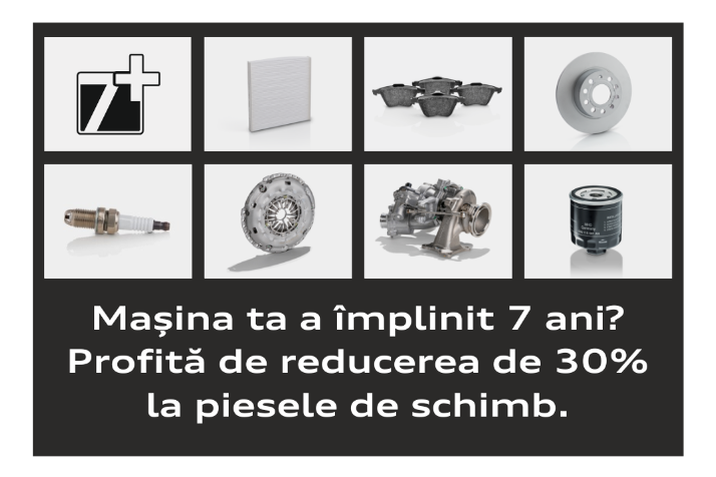 7+

Mașina ta a împlinit 7 ani?
Profită de reducerea de 30%
la piesele de schimb.