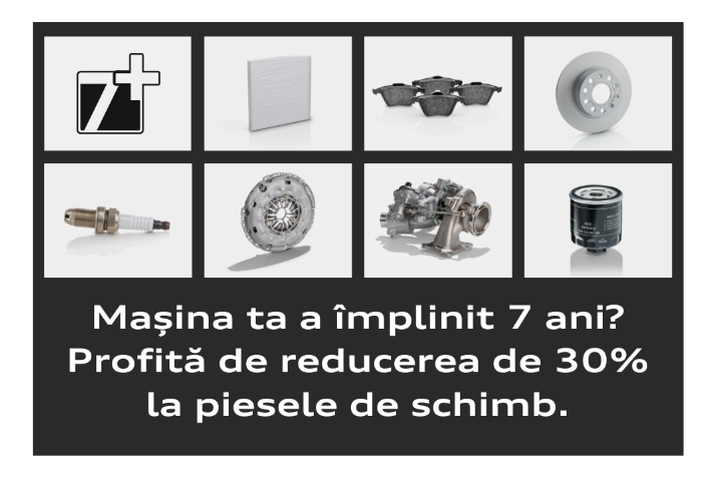 7+

Mașina ta a împlinit 7 ani?
Profită de reducerea de 30%
la piesele de schimb.